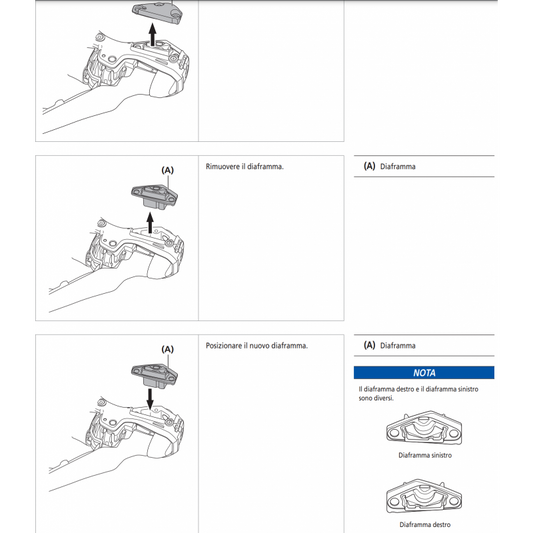 (A)

Rimuovere il diaframma.

(A) Diaframma

(A)

Posizionare il nuovo diaframma.

(A) Diaframma

NOTA

Il diaframma destro e il diaframma sinistro sono diversi.

Diaframma sinistro

Diaframma destro